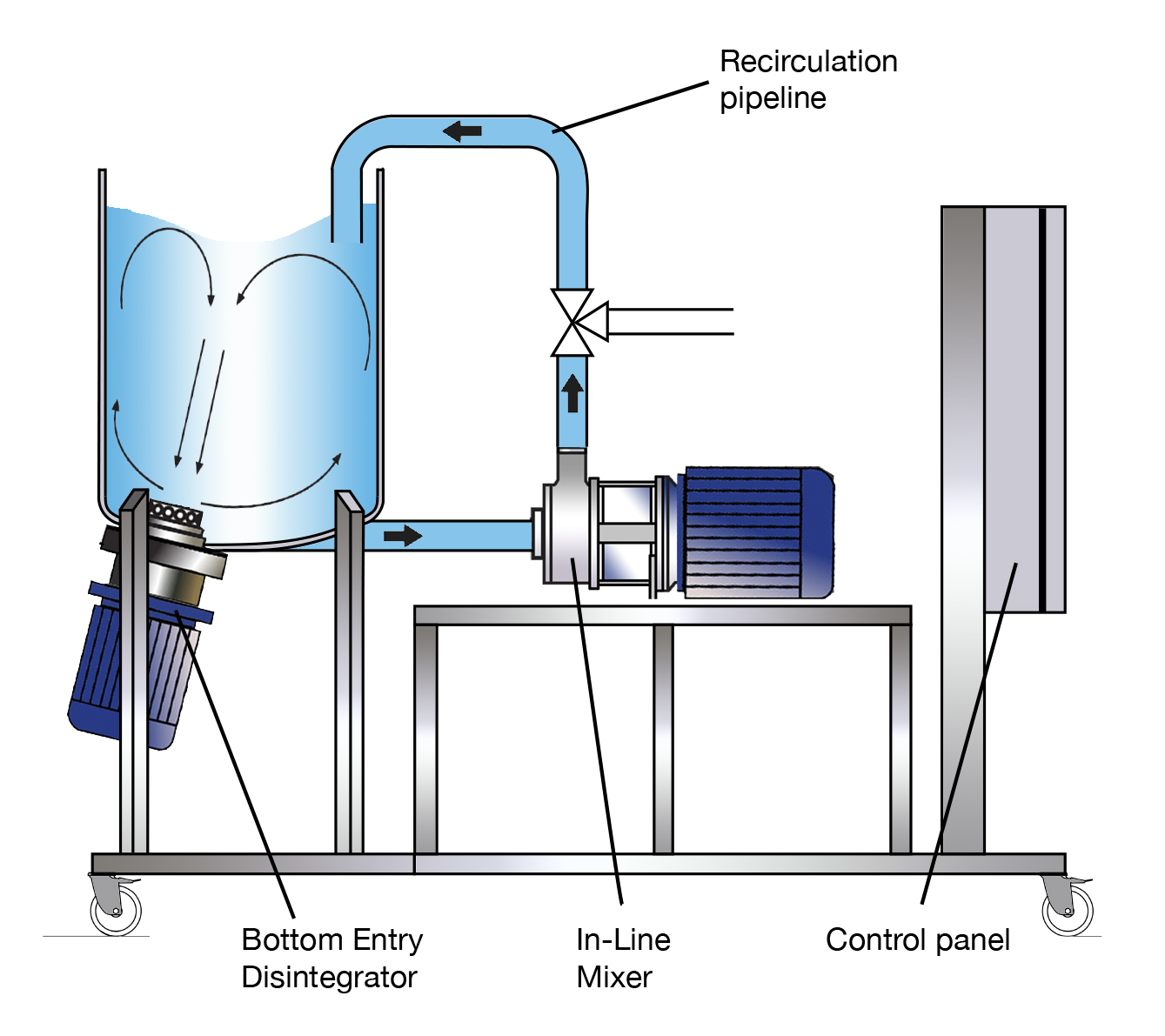 Recirculation pipeline

Bottom Entry Disintegrator

In-Line Mixer

Control panel