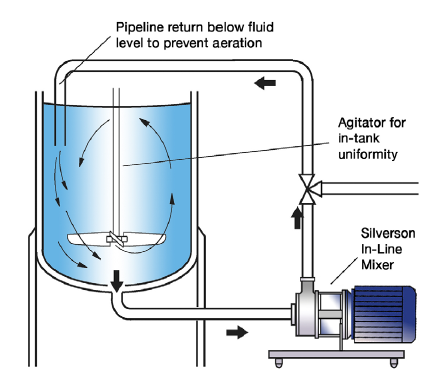 Pipeline return below fluid level to prevent aeration

Agitator for in-tank uniformity

Silverson In-Line Mixer